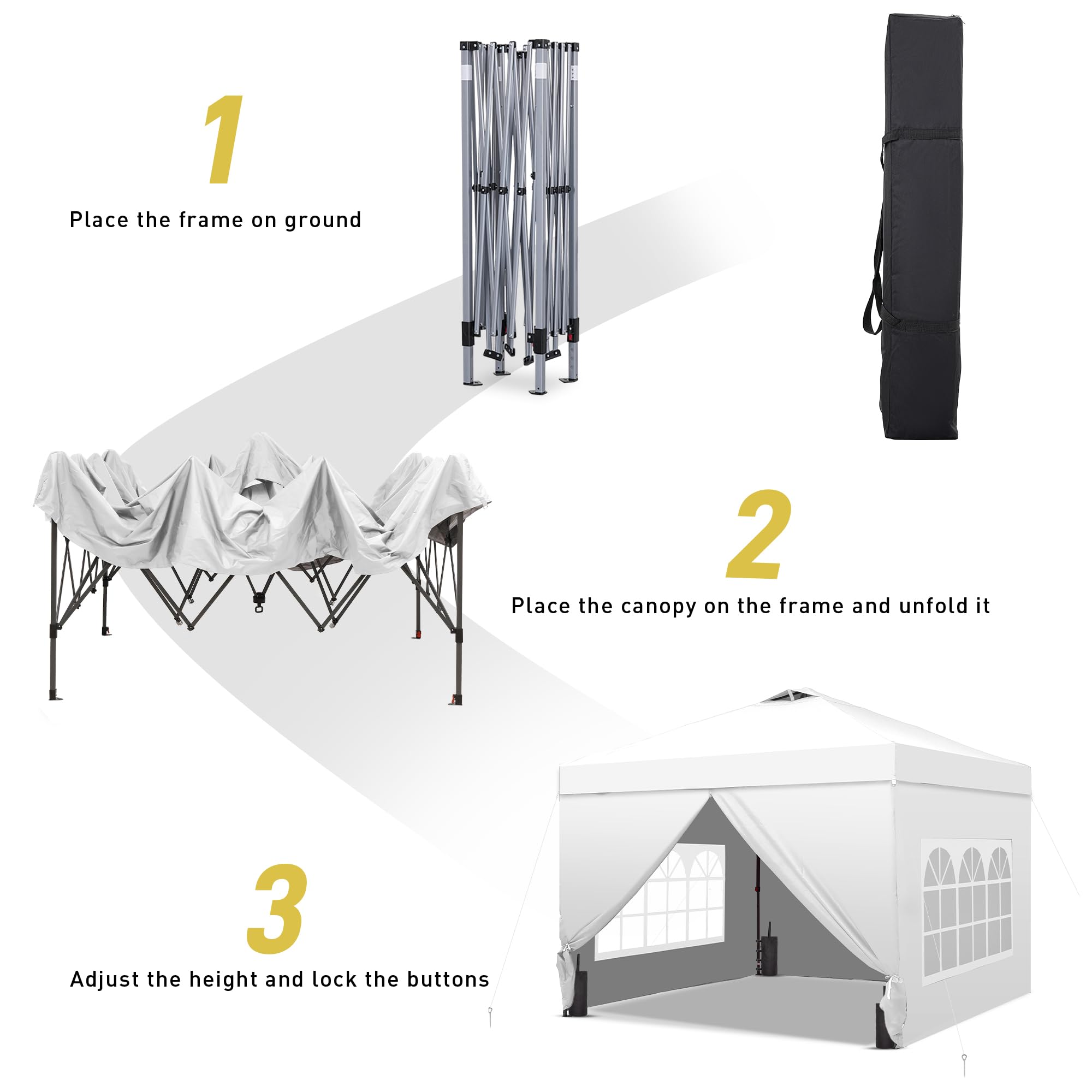 1

Place the frame on ground

2

Place the canopy on the frame and unfold it

3

Adjust the height and lock the buttons